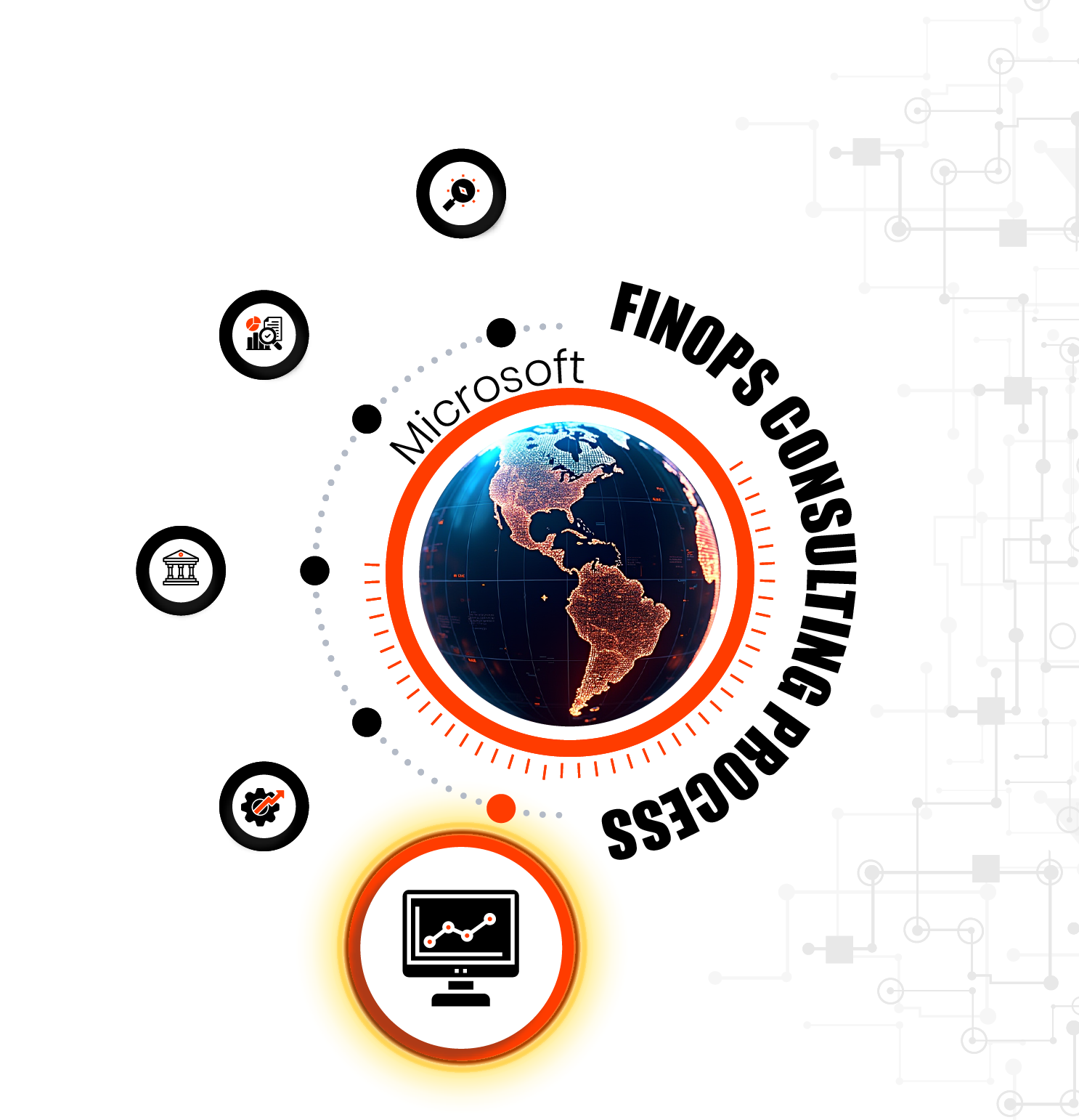 Microsoft

FINOPS CONSULTING PROCESS