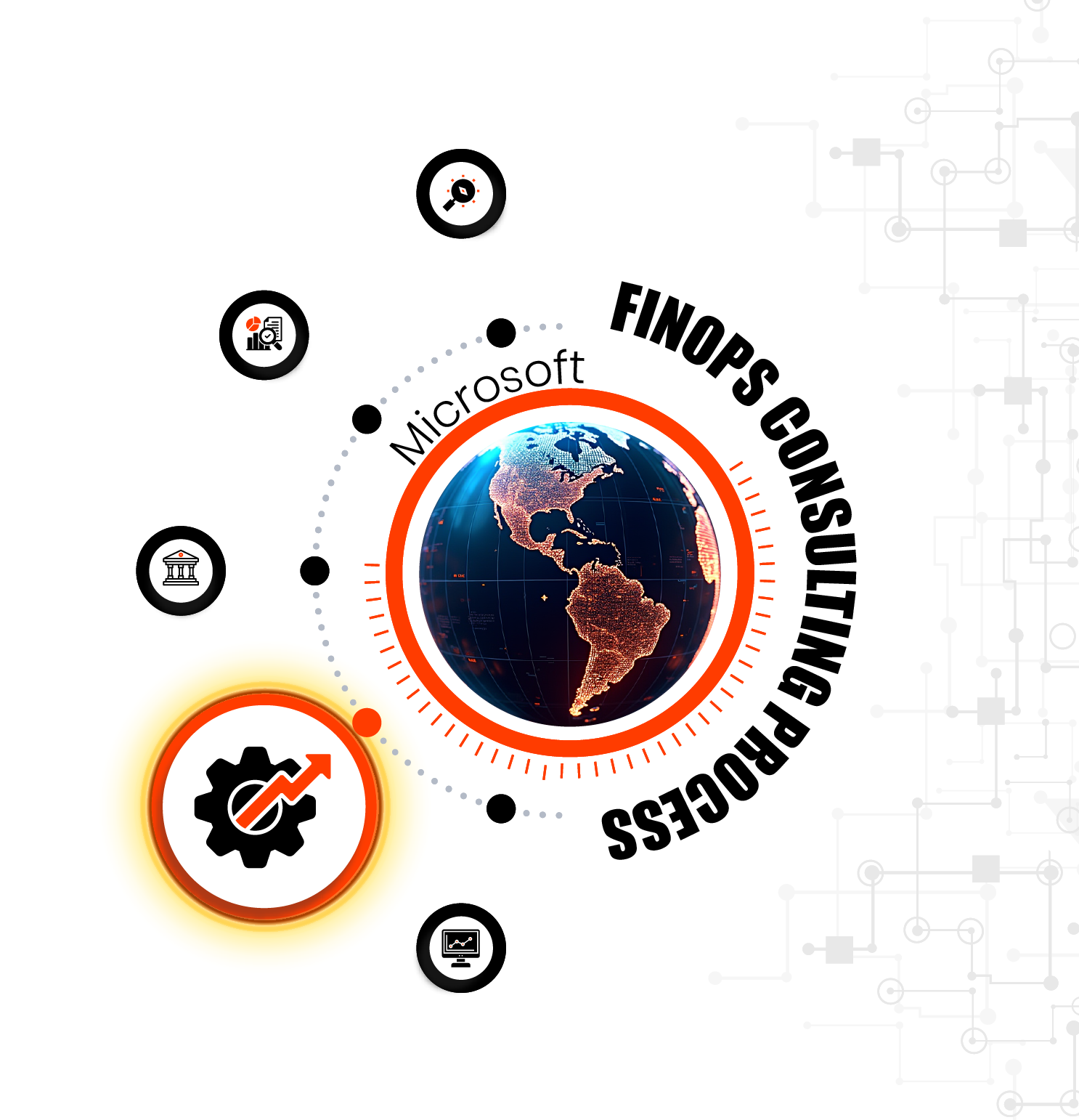 Microsoft
FINOPS CONSULTING PROCESS