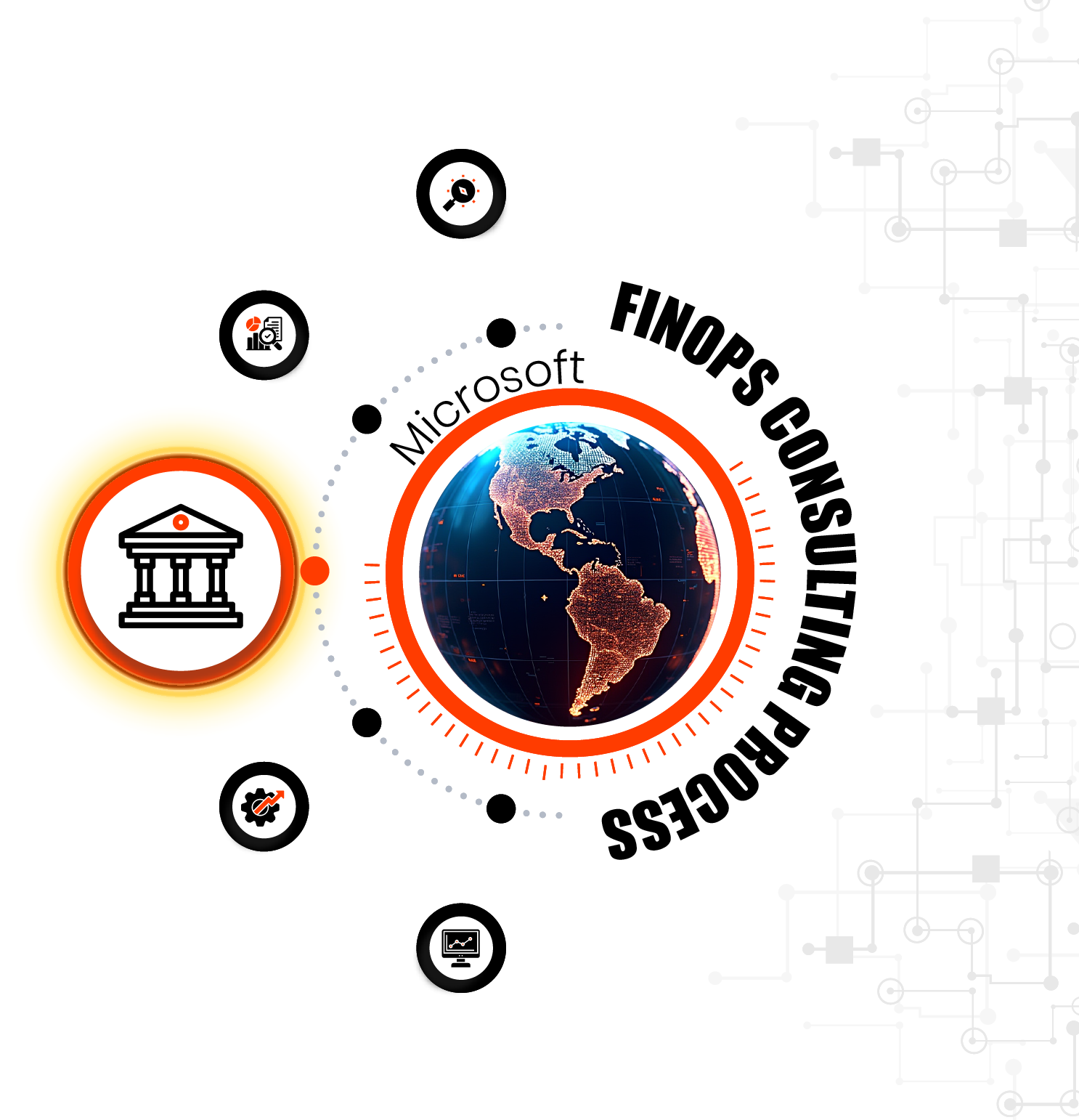 Microsoft

FINOPS CONSULTING PROCESS