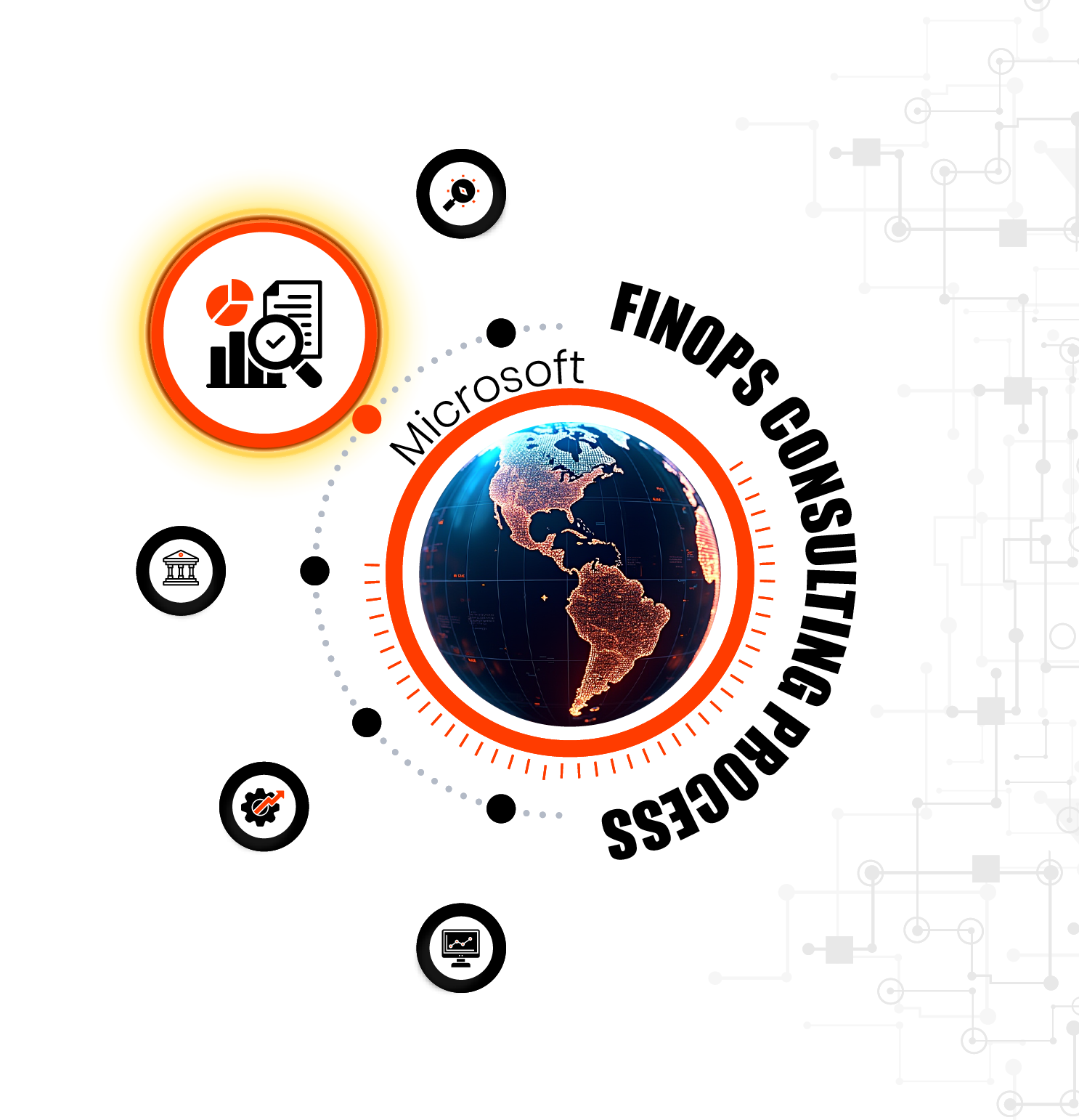 Microsoft
FINOPS CONSULTING PROCESS