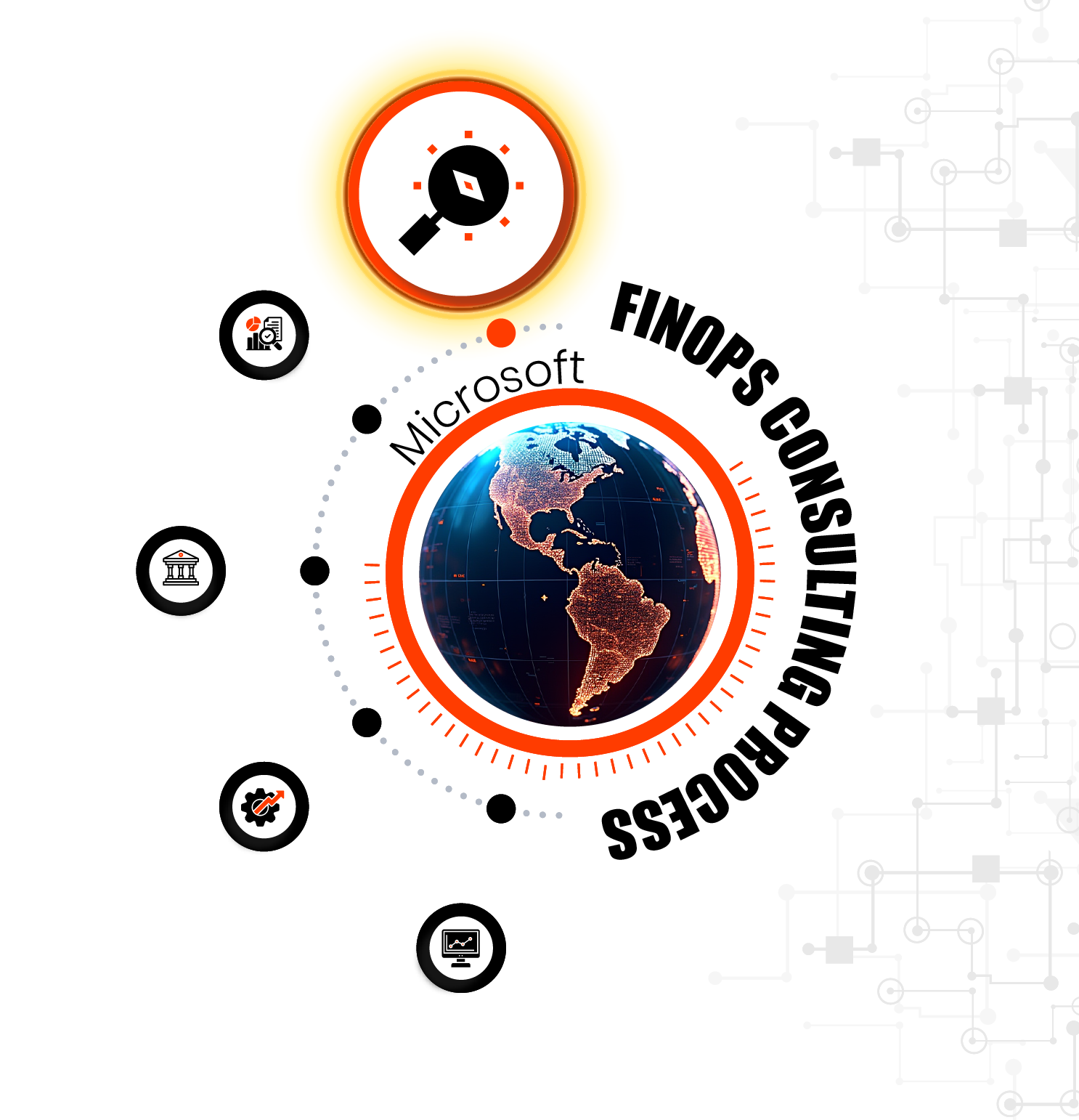 Microsoft

FINOPS CONSULTING PROCESS