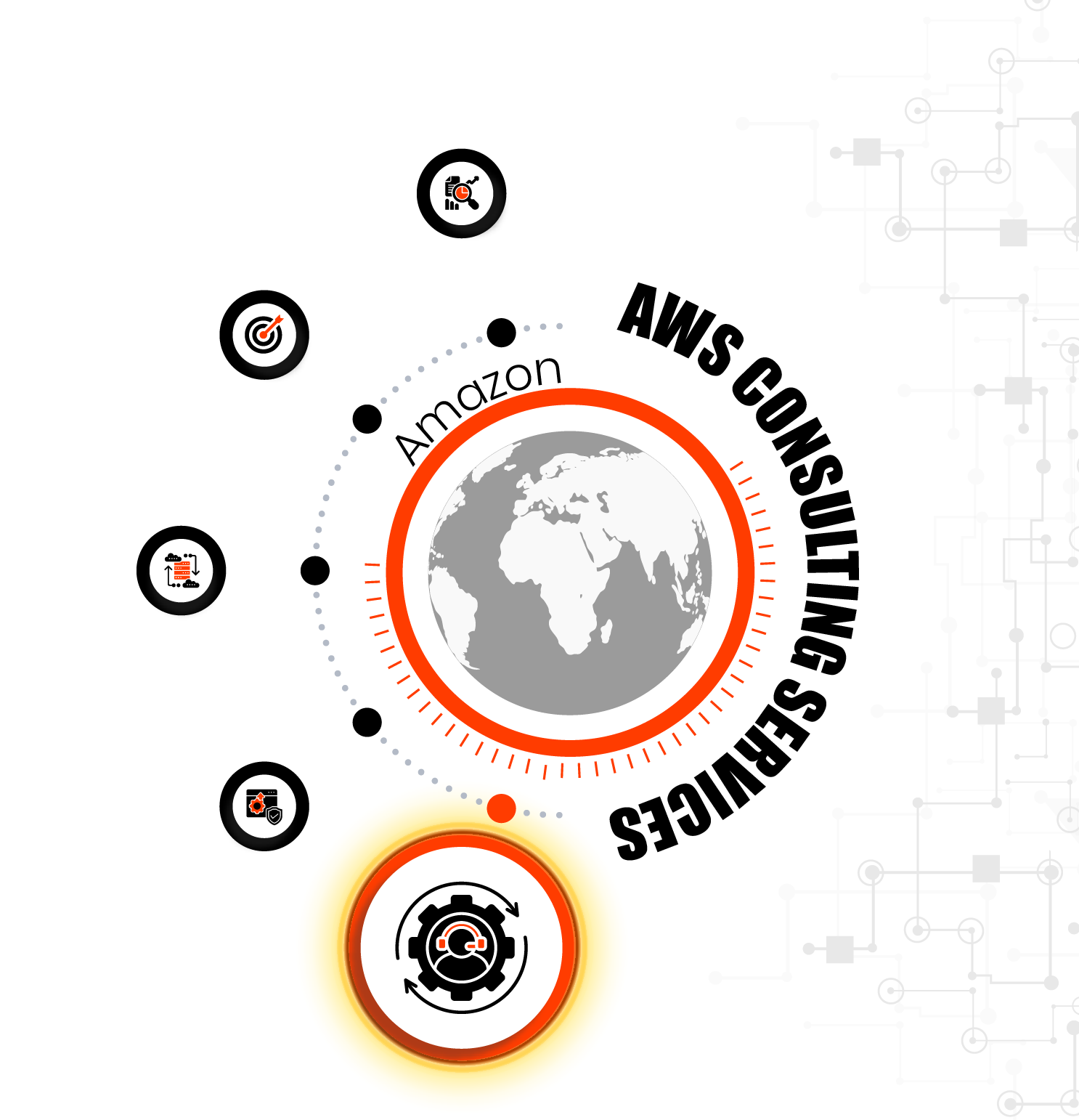 Amazon
AWS CONSULTING SERVICES