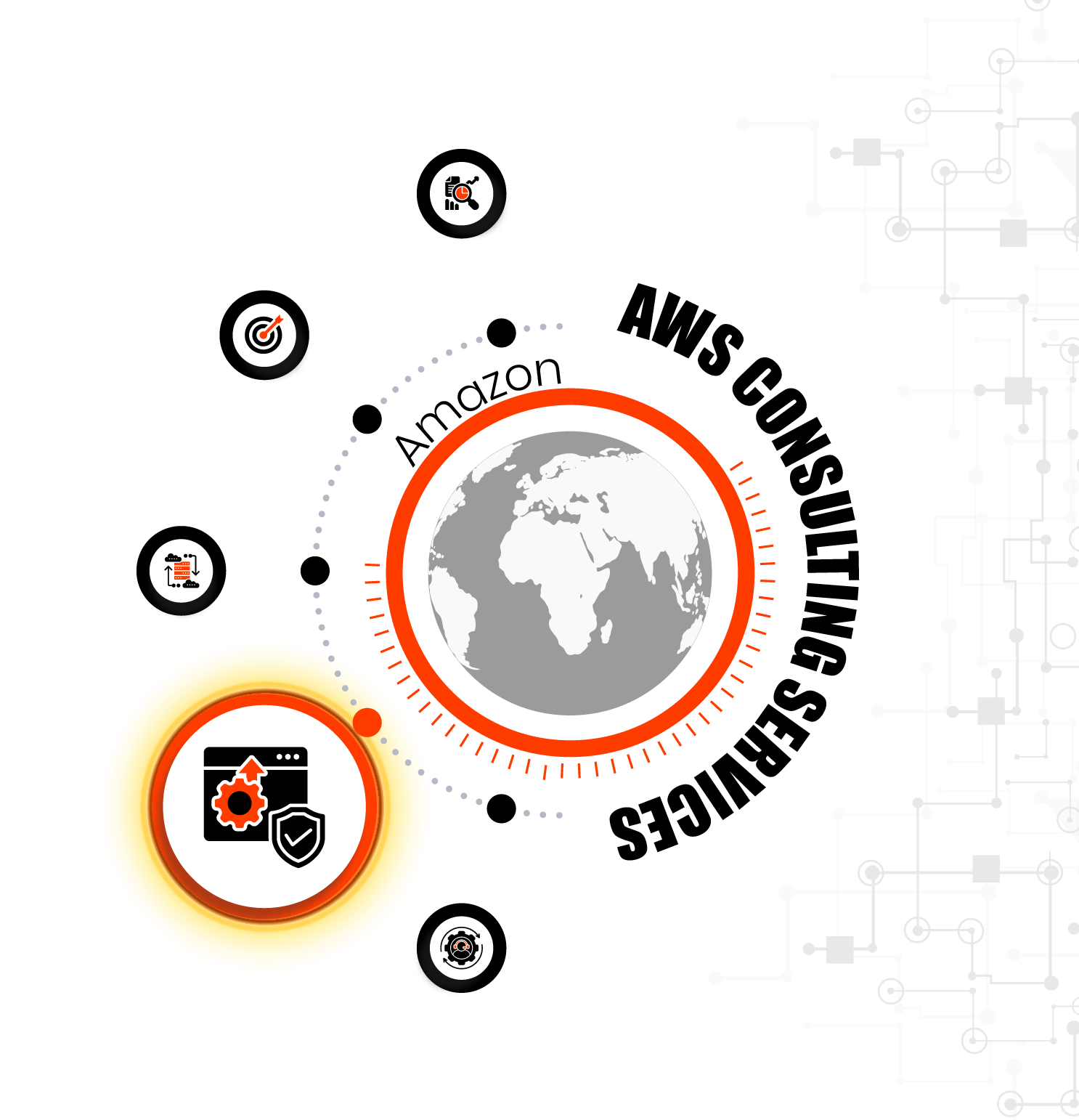 Amazon
AWS CONSULTING SERVICES