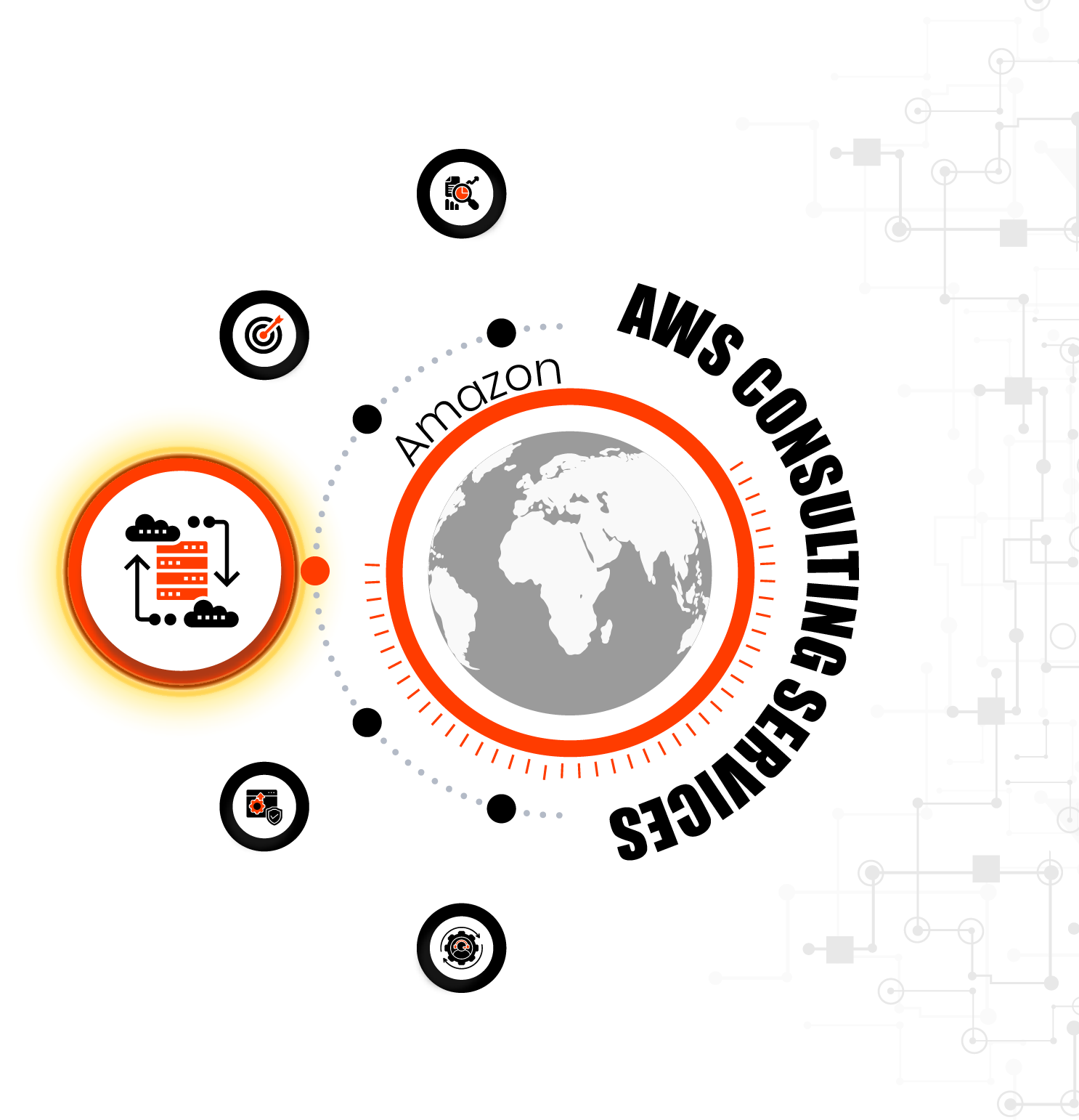 Amazon

AWS CONSULTING SERVICES