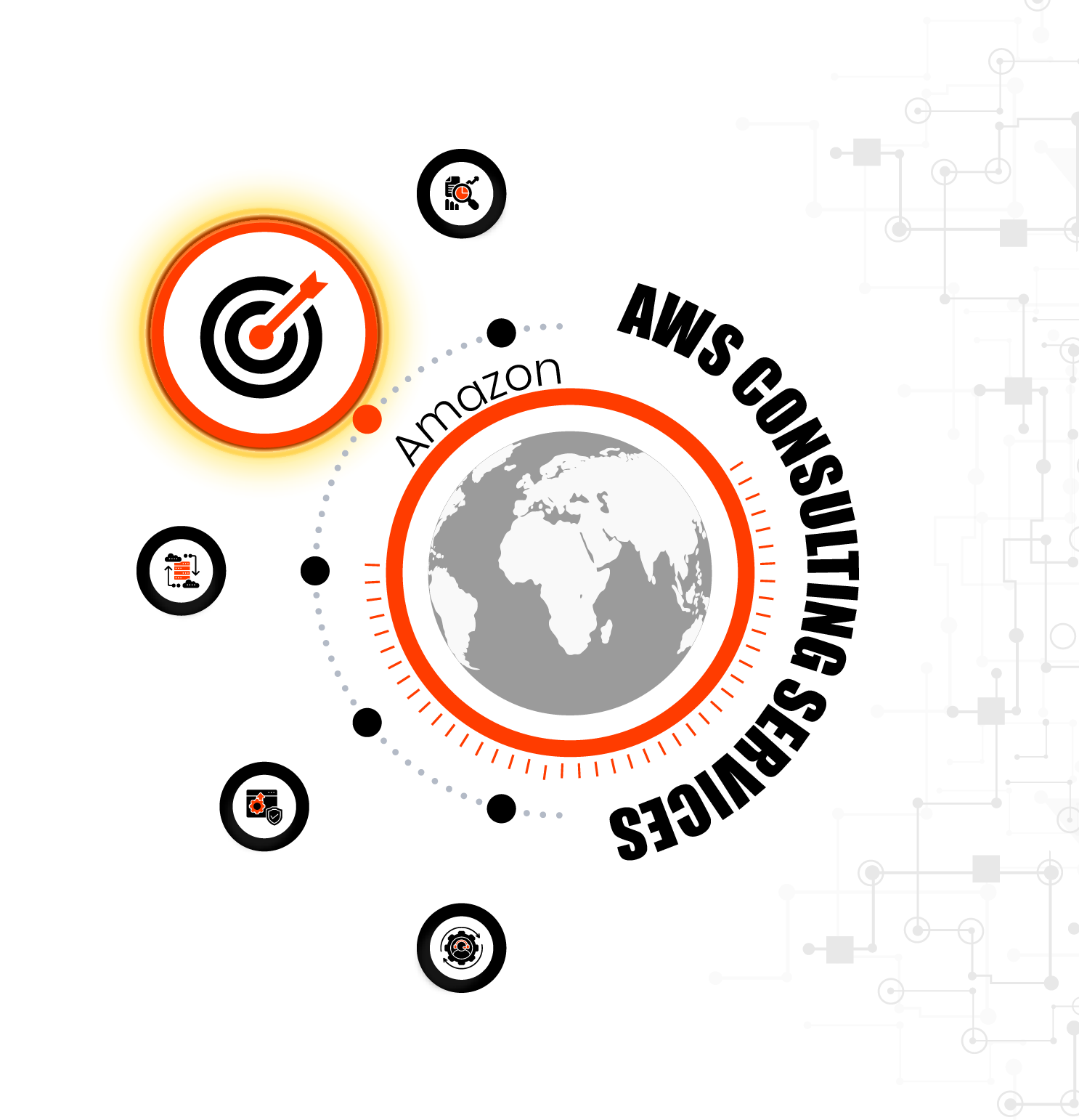 Amazon
AWS CONSULTING SERVICES