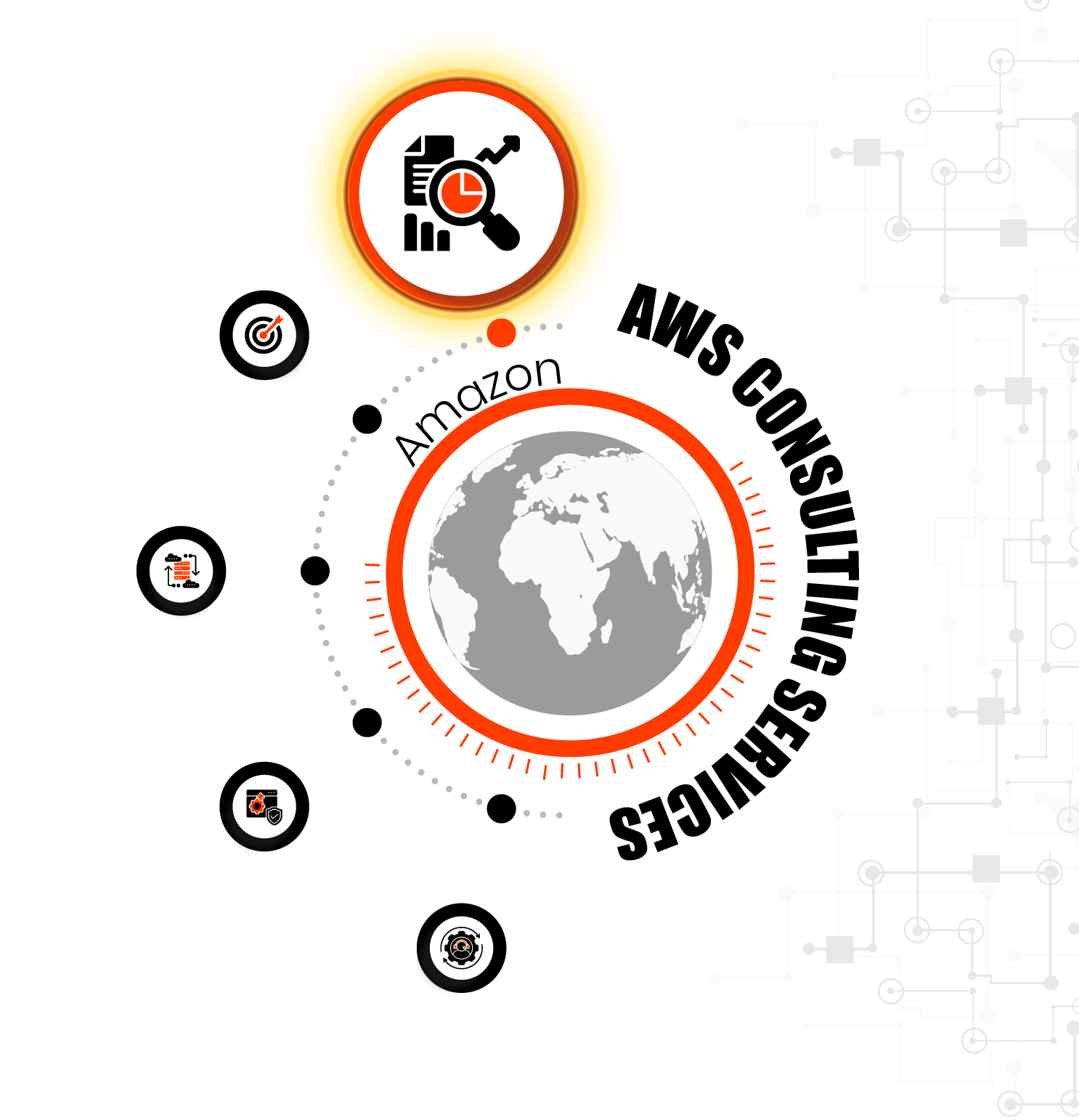 Amazon
AWS CONSULTING SERVICES